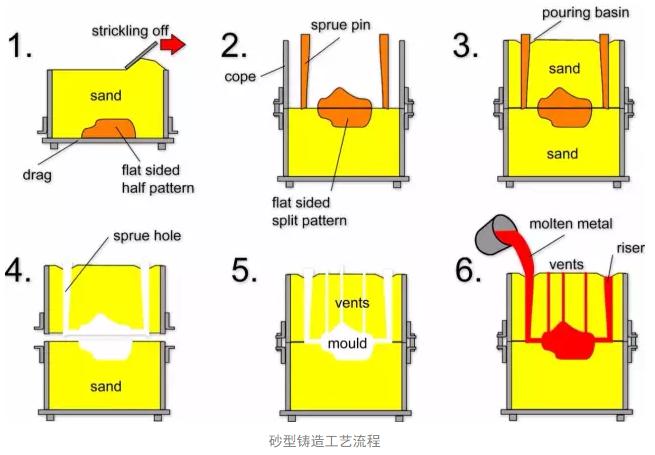 1.
strickling off
sand
drag
flat sided half pattern

2.
sprue pin
cope
flat sided split pattern

3.
pouring basin
sand
sand

4.
sprue hole
sand

5.
vents
mould

6.
molten metal
vents
riser

砂型铸造工艺流程